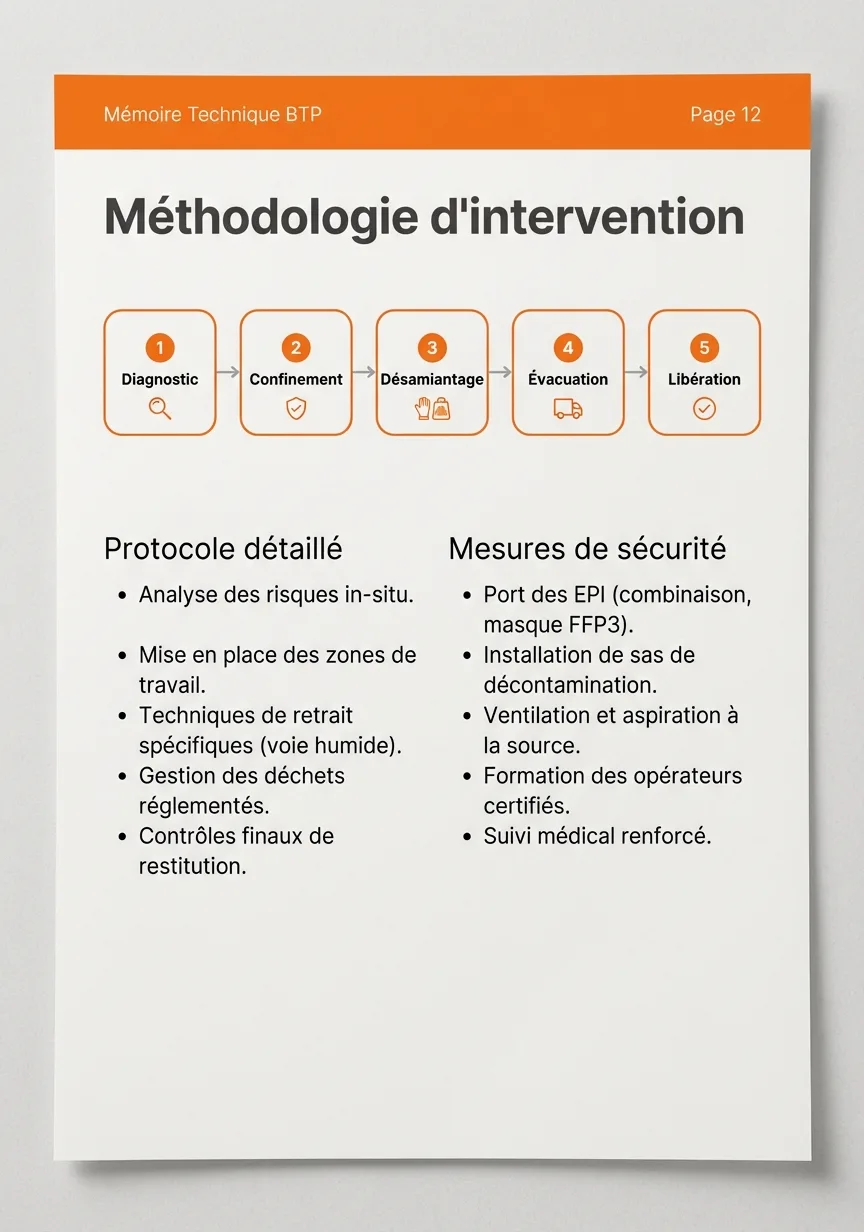 Mémoire Technique BTP

Page 12

Méthodologie d'intervention

1
Diagnostic

2
Confinement

3
Désamiantage

4
Évacuation

5
Libération

Protocole détaillé

- Analyse des risques in-situ.
- Mise en place des zones de travail.
- Techniques de retrait spécifiques (voie humide).
- Gestion des déchets réglementés.
- Contrôles finaux de restitution.

Mesures de sécurité

- Port des EPI (combinaison, masque FFP3).
- Installation de sas de décontamination.
- Ventilation et aspiration à la source.
- Formation des opérateurs certifiés.
- Suivi médical renforcé.